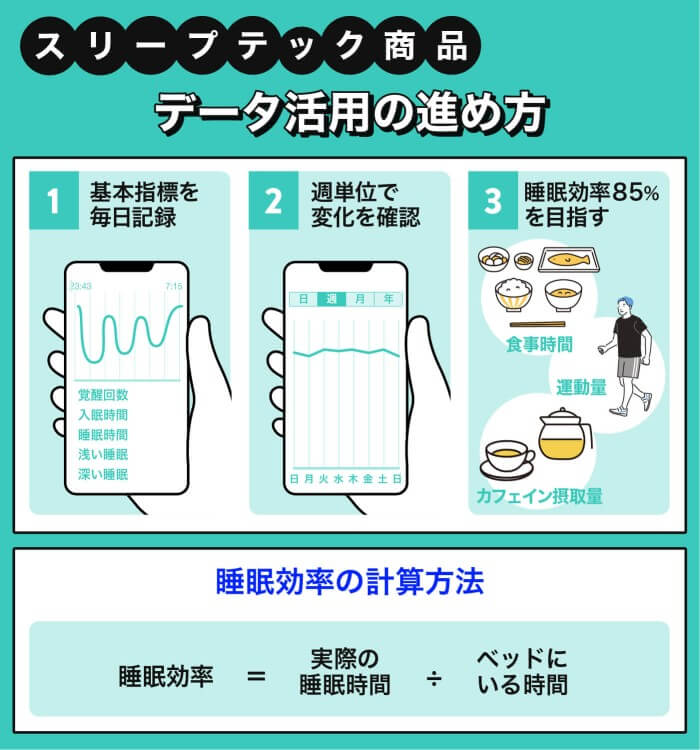 スリープテック商品

データ活用の進め方

1 基本指標を毎日記録

23:43 7:15

覚醒回数
入眠時間
睡眠時間
浅い睡眠
深い睡眠

2 週単位で変化を確認

日 週 月 年

日 月 火 水 木 金 土 日

3 睡眠効率85%を目指す

食事時間

運動量

カフェイン摂取量

睡眠効率の計算方法

睡眠効率 ＝ 実際の睡眠時間 ÷ ベッドにいる時間