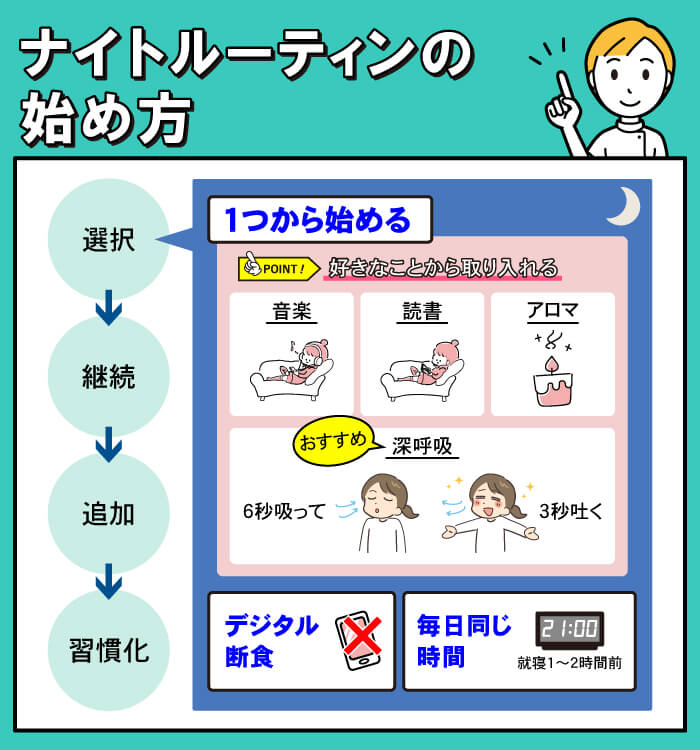 ナイトルーティンの始め方

選択

継続

追加

習慣化

1つから始める

POINT!

好きなことから取り入れる

音楽

読書

アロマ

おすすめ

深呼吸

6秒吸って

3秒吐く

デジタル断食

毎日同じ時間

21:00

就寝1～2時間前